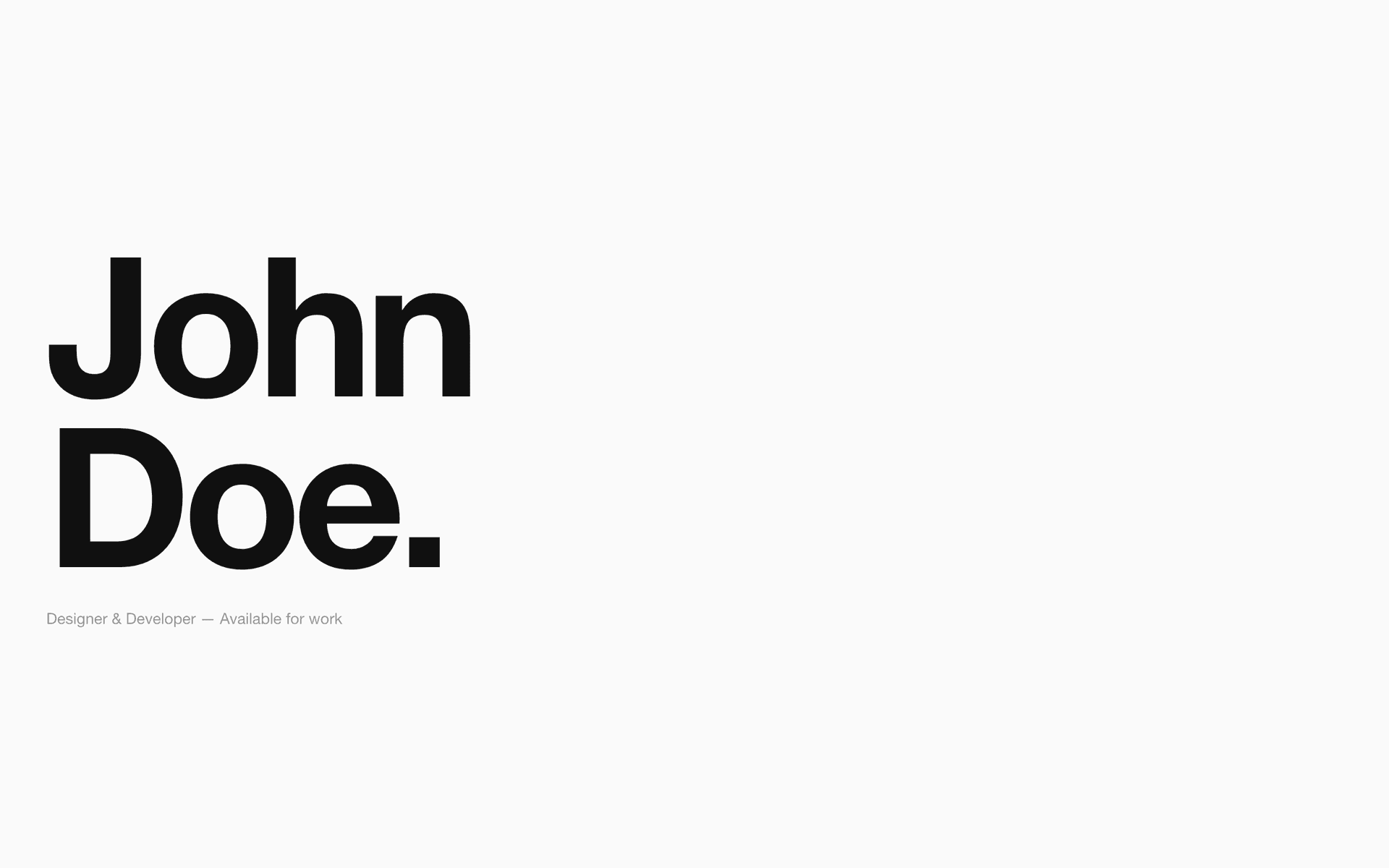 John
Doe.

Designer & Developer — Available for work